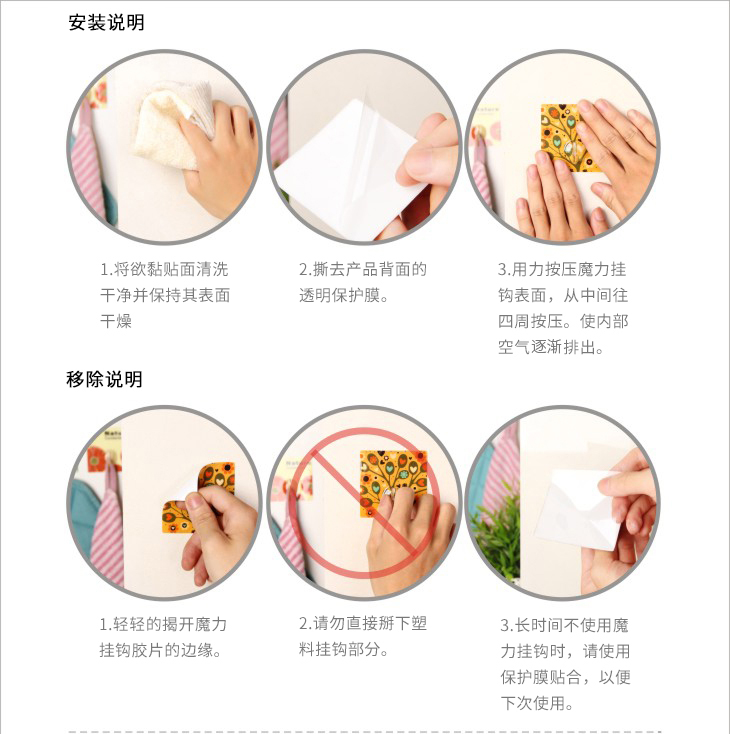 安装说明

1.将欲黏贴面清洗干净并保持其表面干燥

2.撕去产品背面的透明保护膜。

3.用力按压魔力挂钩表面，从中间往四周按压。使内部空气逐渐排出。

移除说明

1.轻轻的揭开魔力挂钩胶片的边缘。

2.请勿直接掰下塑料挂钩部分。

3.长时间不使用魔力挂钩时，请使用保护膜贴合，以便下次使用。