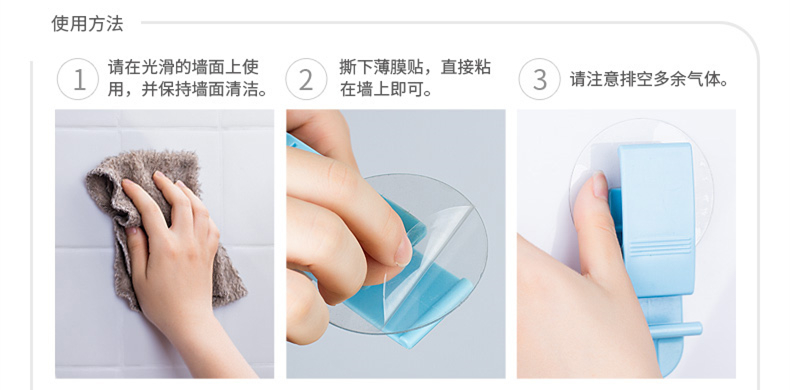 使用方法

1 请在光滑的墙面上使用，并保持墙面清洁。

2 撕下薄膜贴，直接粘在墙上即可。

3 请注意排空多余气体。