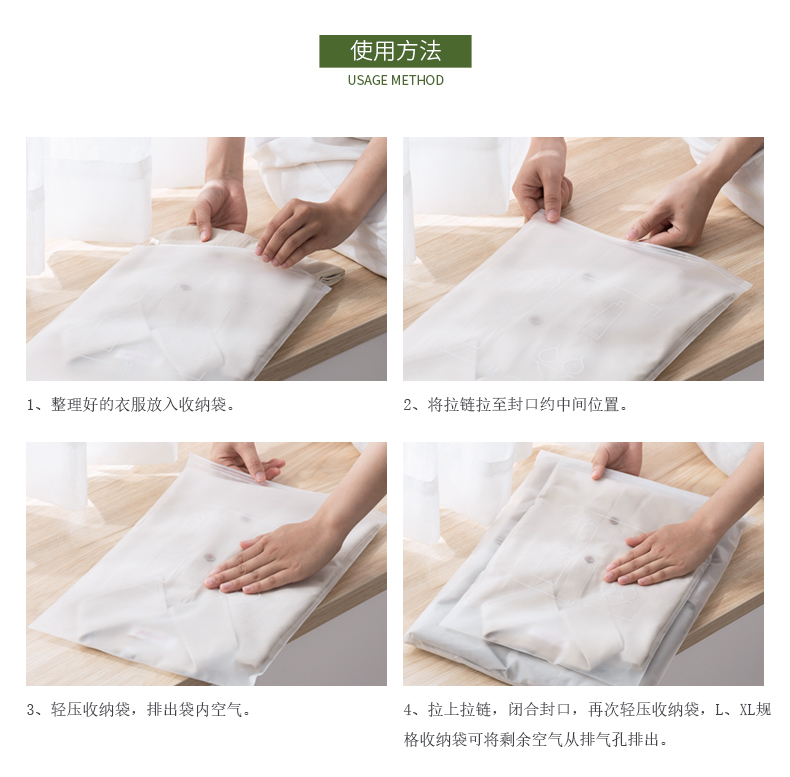 使用方法
USAGE METHOD

1、整理好的衣服放入收纳袋。

2、将拉链拉至封口约中间位置。

3、轻压收纳袋，排出袋内空气。

4、拉上拉链，闭合封口，再次轻压收纳袋，L、XL规格收纳袋可将剩余空气从排气孔排出。