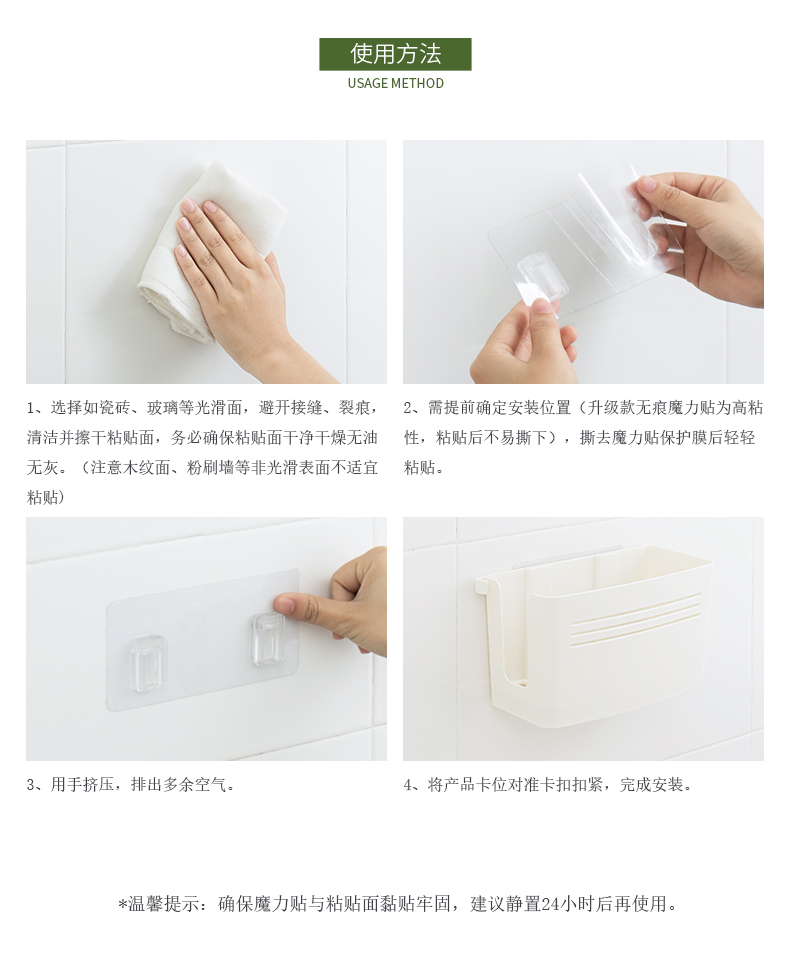 使用方法
USAGE METHOD

1、选择如瓷砖、玻璃等光滑面，避开接缝、裂痕，清洁并擦干粘贴面，务必确保粘贴面干净干燥无油无灰。（注意木纹面、粉刷墙等非光滑表面不适宜粘贴）

2、需提前确定安装位置（升级款无痕魔力贴为高粘性，粘贴后不易撕下），撕去魔力贴保护膜后轻轻粘贴。

3、用手挤压，排出多余空气。

4、将产品卡位对准卡扣扣紧，完成安装。

*温馨提示：确保魔力贴与粘贴面黏贴牢固，建议静置24小时后再使用。