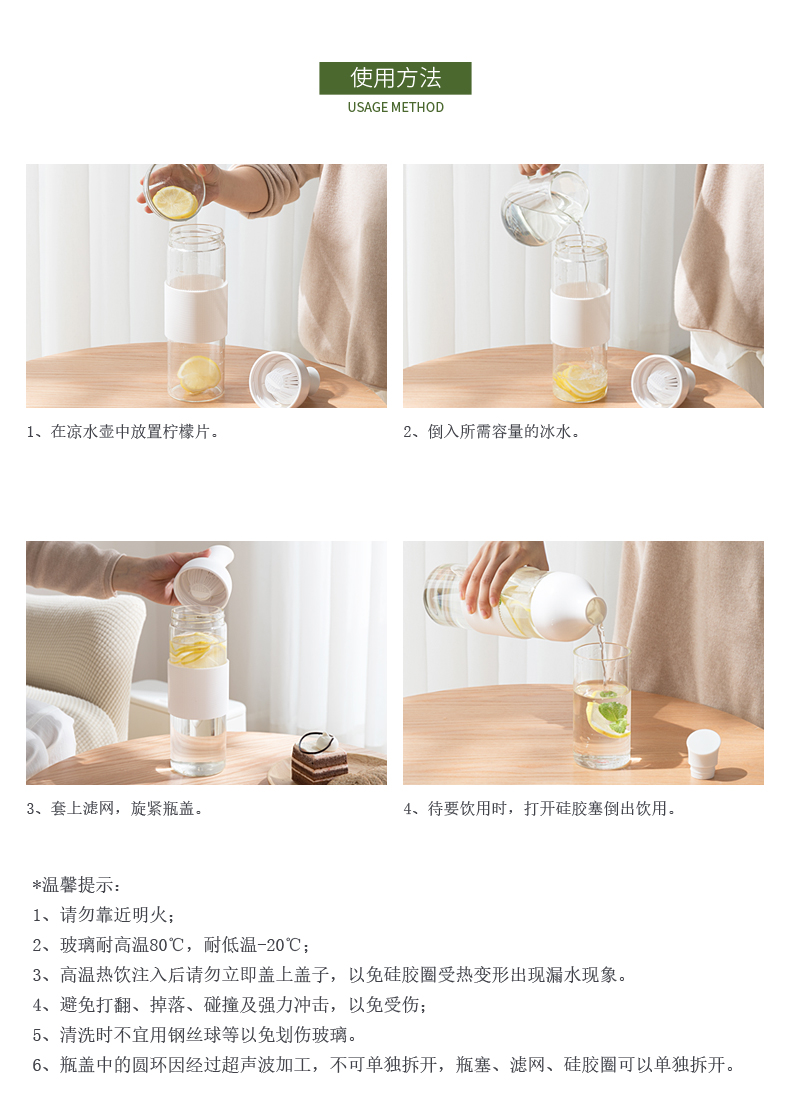 使用方法
USAGE METHOD

1、在凉水壶中放置柠檬片。

2、倒入所需容量的冰水。

3、套上滤网，旋紧瓶盖。

4、待要饮用时，打开硅胶塞倒出饮用。

*温馨提示：
1、请勿靠近明火；
2、玻璃耐高温80℃，耐低温-20℃；
3、高温热饮注入后请勿立即盖上盖子，以免硅胶圈受热变形出现漏水现象。
4、避免打翻、掉落、碰撞及强力冲击，以免受伤；
5、清洗时不宜用钢丝球等以免划伤玻璃。
6、瓶盖中的圆环因经过超声波加工，不可单独拆开，瓶塞、滤网、硅胶圈可以单独拆开。