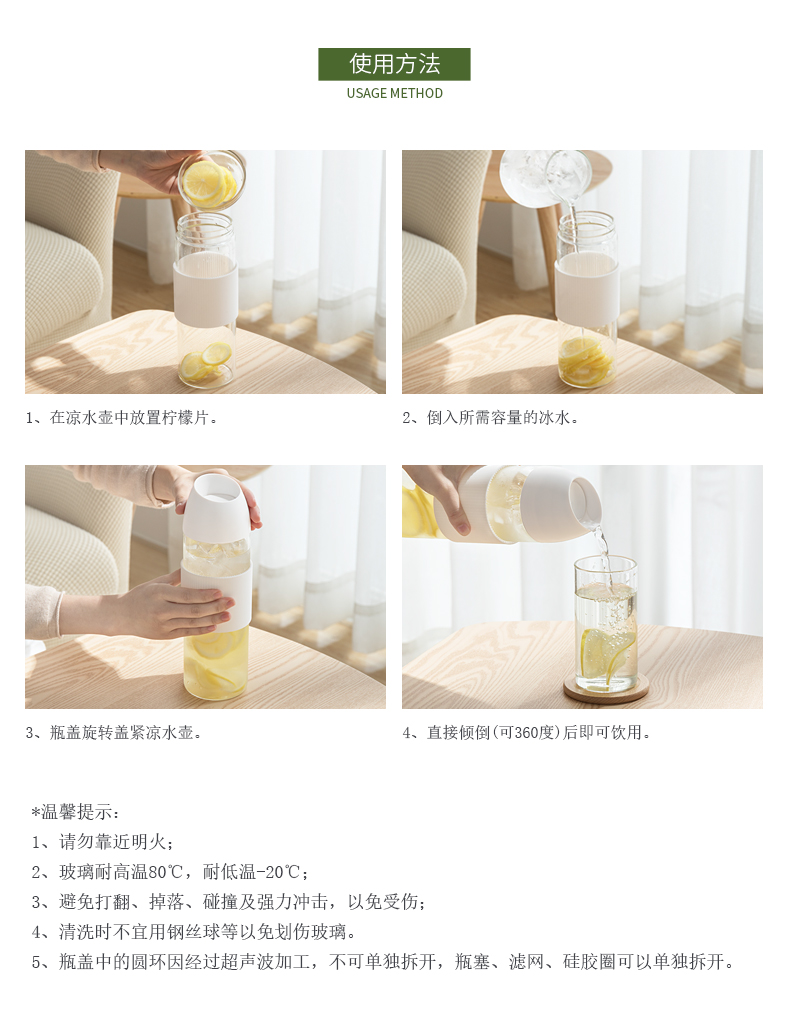 使用方法
USAGE METHOD

1、在凉水壶中放置柠檬片。

2、倒入所需容量的冰水。

3、瓶盖旋转盖紧凉水壶。

4、直接倾倒(可360度)后即可饮用。

*温馨提示：
1、请勿靠近明火；
2、玻璃耐高温80℃，耐低温-20℃；
3、避免打翻、掉落、碰撞及强力冲击，以免受伤；
4、清洗时不宜用钢丝球等以免划伤玻璃。
5、瓶盖中的圆环因经过超声波加工，不可单独拆开，瓶塞、滤网、硅胶圈可以单独拆开。