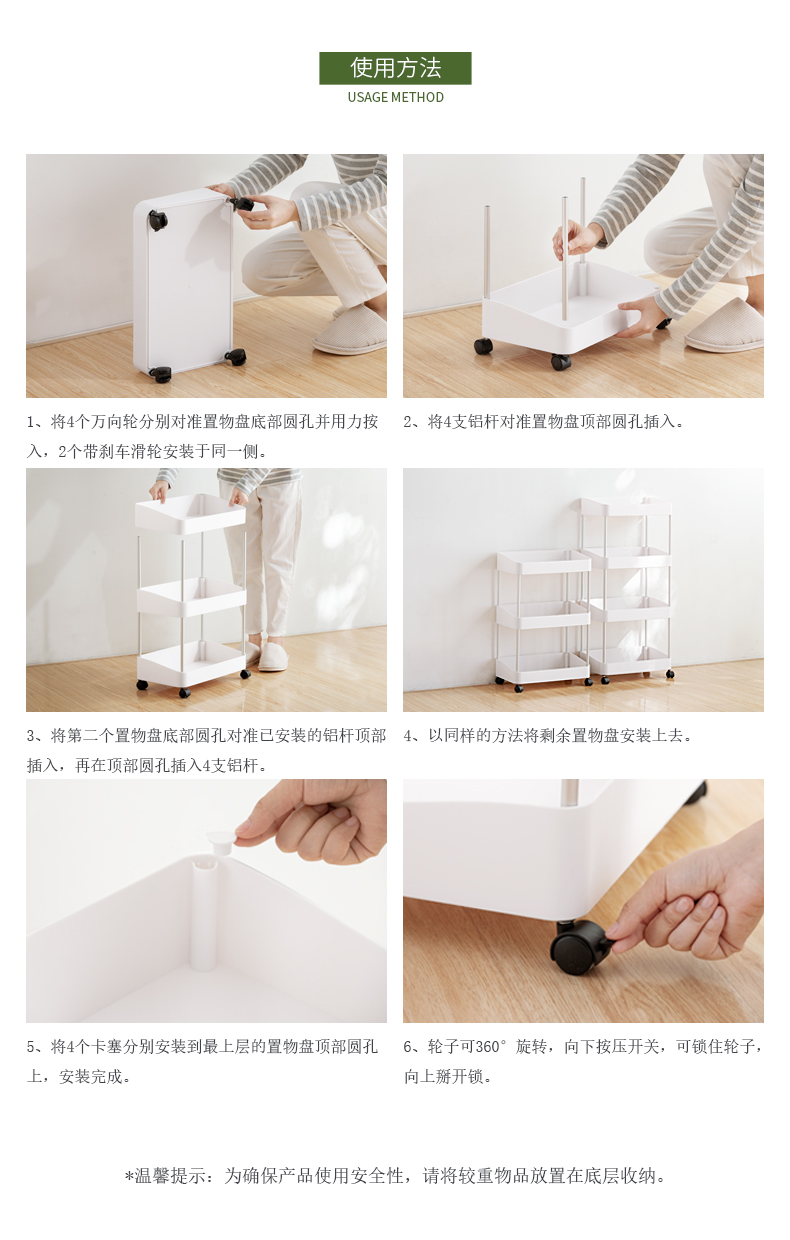 使用方法
USAGE METHOD

1、将4个万向轮分别对准置物盘底部圆孔并用力按入，2个带刹车滑轮安装于同一侧。

2、将4支铝杆对准置物盘顶部圆孔插入。

3、将第二个置物盘底部圆孔对准已安装的铝杆顶部插入，再在顶部圆孔插入4支铝杆。

4、以同样的方法将剩余置物盘安装上去。

5、将4个卡塞分别安装到最上层的置物盘顶部圆孔上，安装完成。

6、轮子可360°旋转，向下按压开关，可锁住轮子，向上掰开锁。

*温馨提示：为确保产品使用安全性，请将较重物品放置在底层收纳。