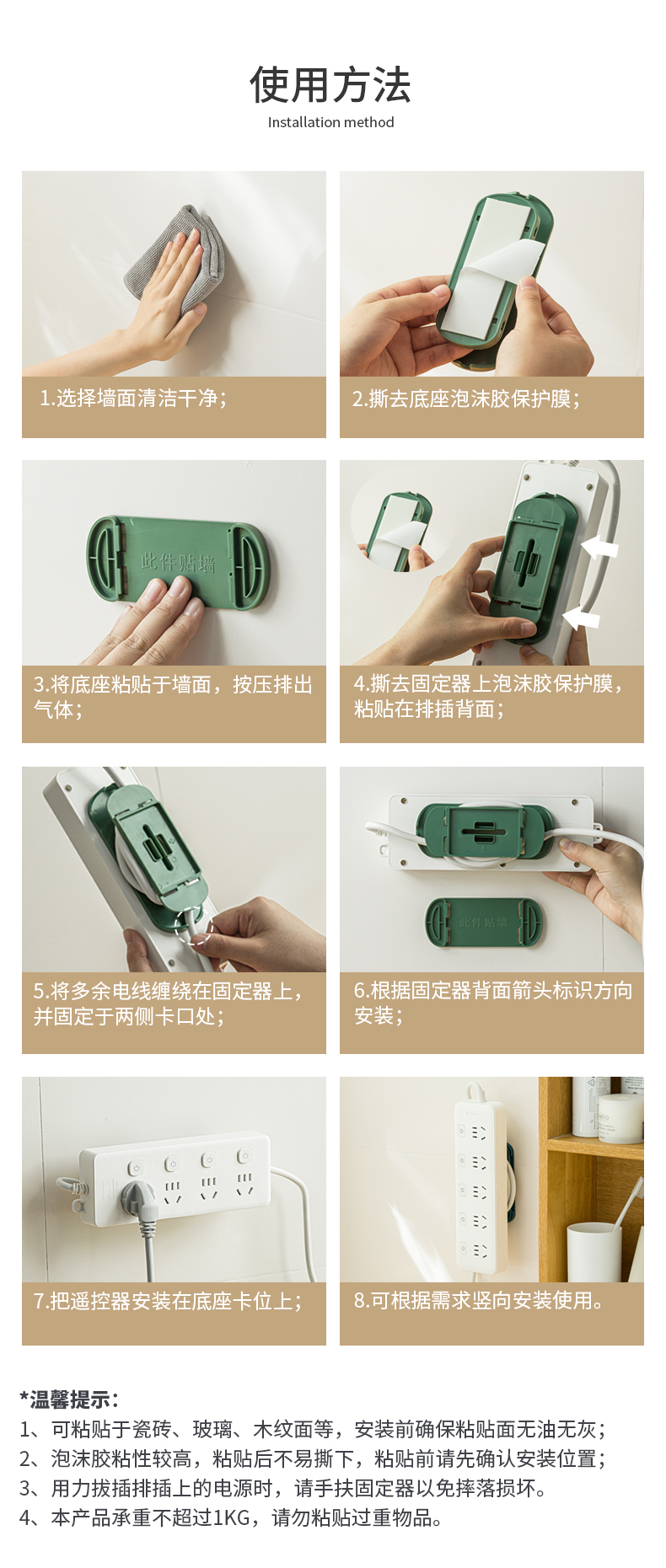 使用方法
Installation method

1.选择墙面清洁干净；

2.撕去底座泡沫胶保护膜；

此件贴墙

3.将底座粘贴于墙面，按压排出气体；

4.撕去固定器上泡沫胶保护膜，粘贴在排插背面；

5.将多余电线缠绕在固定器上，并固定于两侧卡口处；

此件贴墙

6.根据固定器背面箭头标识方向安装；

7.把遥控器安装在底座卡位上；

8.可根据需求竖向安装使用。

*温馨提示：
1、可粘贴于瓷砖、玻璃、木纹面等，安装前确保粘贴面无油无灰；
2、泡沫胶粘性较高，粘贴后不易撕下，粘贴前请先确认安装位置；
3、用力拔插排插上的电源时，请手扶固定器以免摔落损坏。
4、本产品承重不超过1KG，请勿粘贴过重物品。