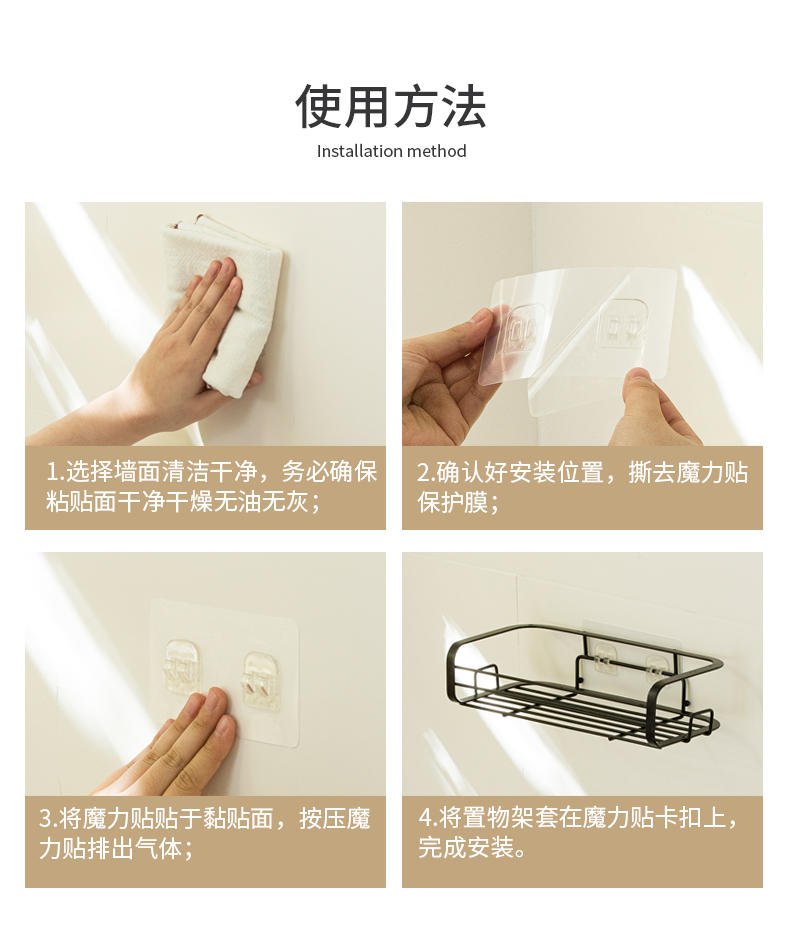 使用方法
Installation method

1.选择墙面清洁干净，务必确保粘贴面干净干燥无油无灰；

2.确认好安装位置，撕去魔力贴保护膜；

3.将魔力贴贴于黏贴面，按压魔力贴排出气体；

4.将置物架套在魔力贴卡扣上，完成安装。