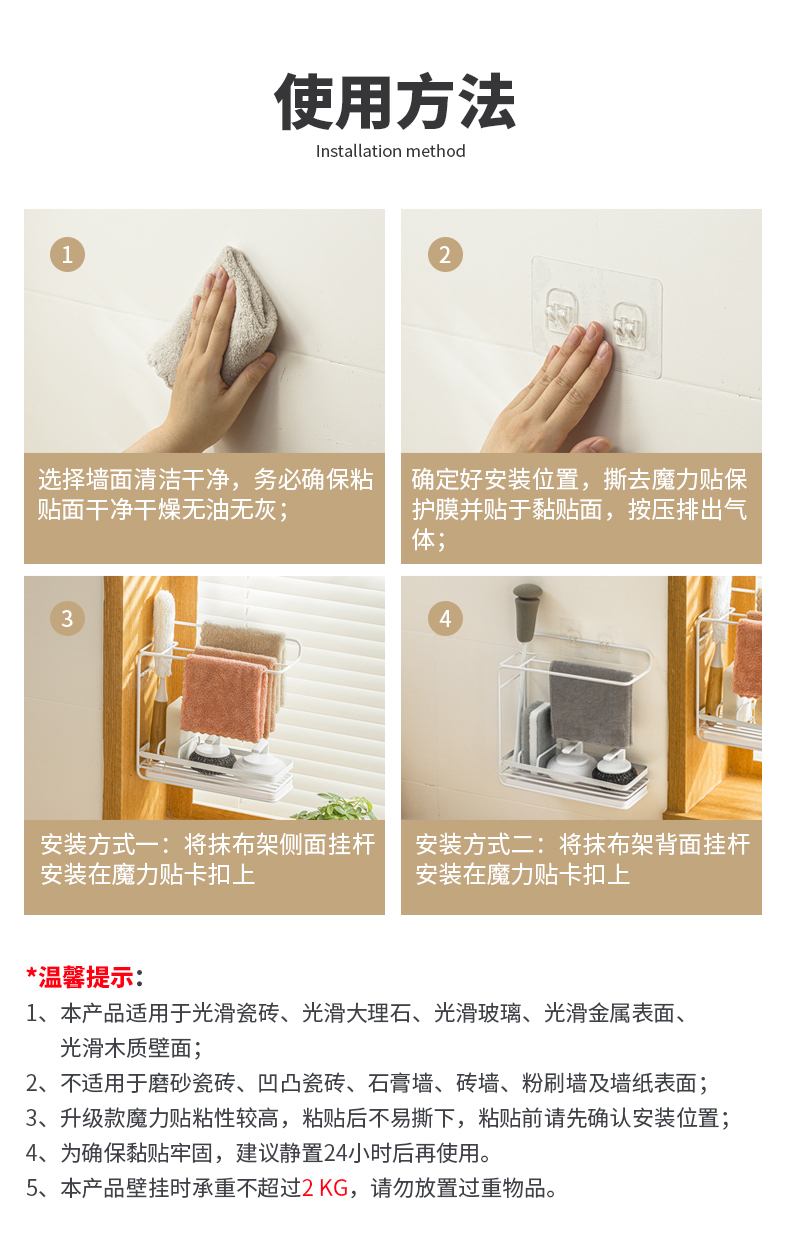 使用方法
Installation method

1
选择墙面清洁干净，务必确保粘贴面干净干燥无油无灰；

2
确定好安装位置，撕去魔力贴保护膜并贴于黏贴面，按压排出气体；

3
安装方式一：将抹布架侧面挂杆安装在魔力贴卡扣上

4
安装方式二：将抹布架背面挂杆安装在魔力贴卡扣上

*温馨提示：
1、本产品适用于光滑瓷砖、光滑大理石、光滑玻璃、光滑金属表面、光滑木质壁面；
2、不适用于磨砂瓷砖、凹凸瓷砖、石膏墙、砖墙、粉刷墙及墙纸表面；
3、升级款魔力贴粘性较高，粘贴后不易撕下，粘贴前请先确认安装位置；
4、为确保黏贴牢固，建议静置24小时后再使用。
5、本产品壁挂时承重不超过2 KG，请勿放置过重物品。